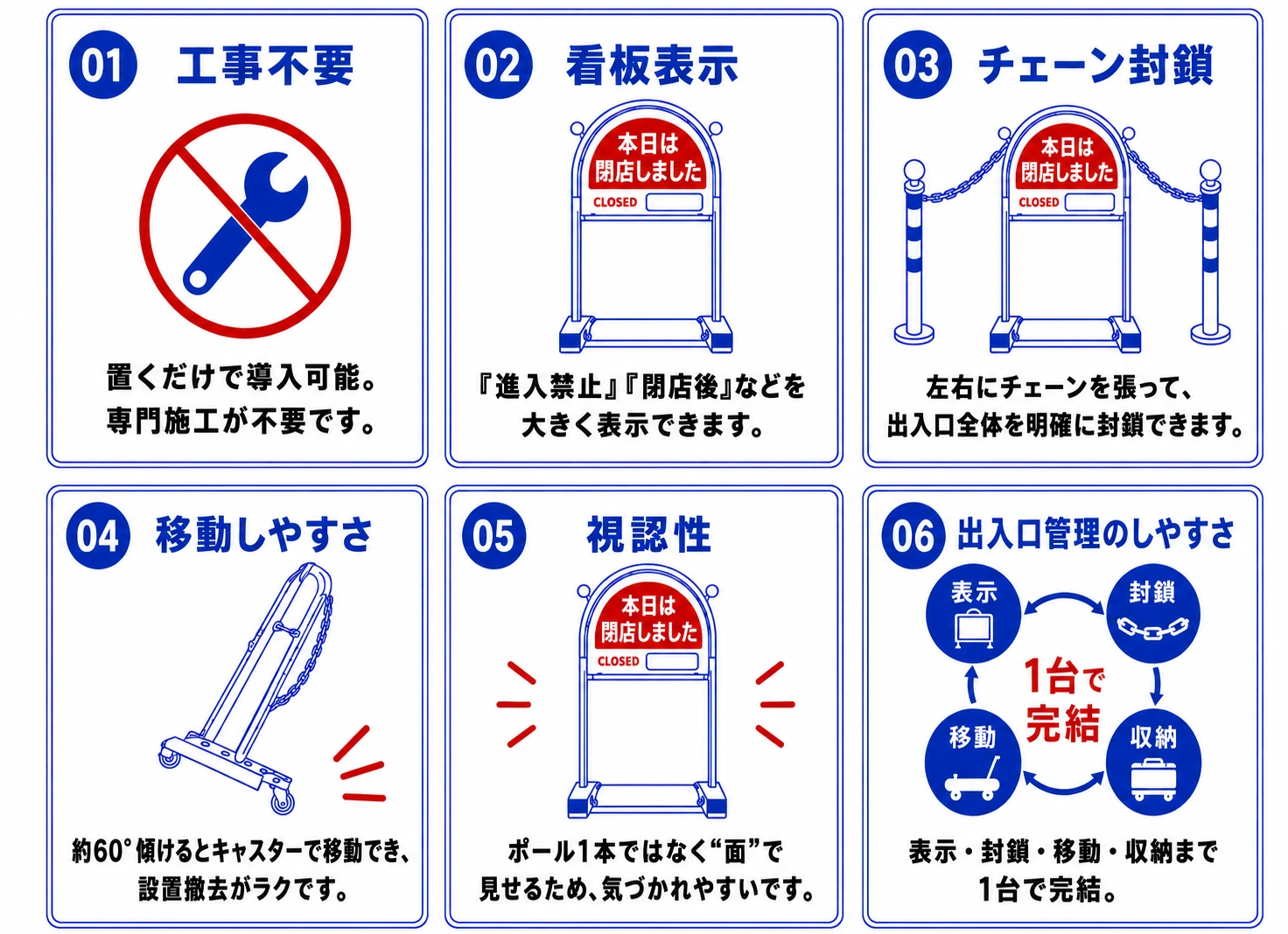 01 工事不要

置くだけで導入可能。
専門施工が不要です。

02 看板表示

本日は
閉店しました
CLOSED

『進入禁止』『閉店後』などを
大きく表示できます。

03 チェーン封鎖

本日は
閉店しました
CLOSED

左右にチェーンを張って、
出入口全体を明確に封鎖できます。

04 移動しやすさ

約60°傾けるとキャスターで移動でき、
設置撤去がラクです。

05 視認性

本日は
閉店しました
CLOSED

ポール1本ではなく“面”で
見せるため、気づかれやすいです。

06 出入口管理のしやすさ

表示
封鎖
1台で
完結
移動
収納

表示・封鎖・移動・収納まで
1台で完結。